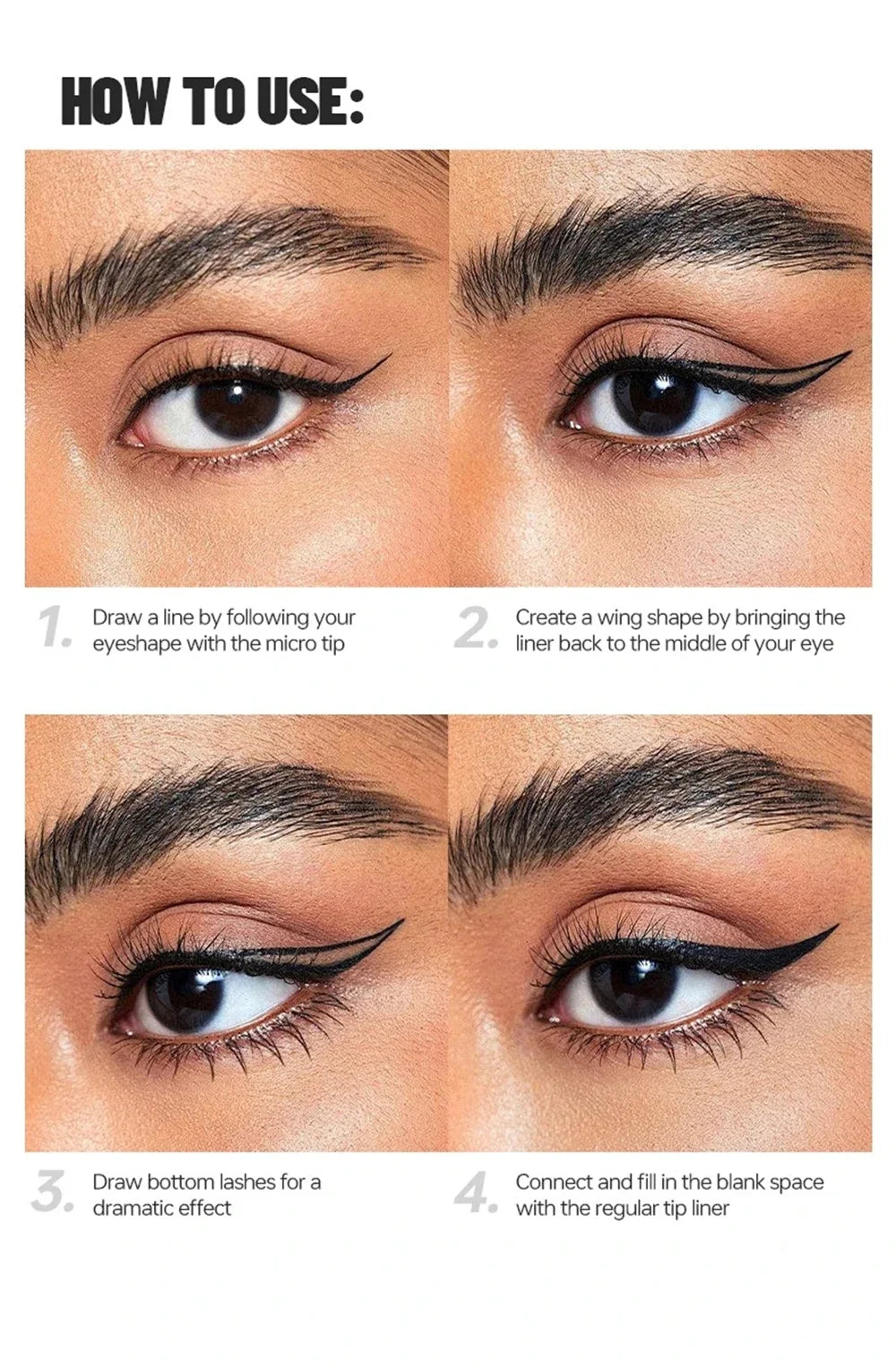 HOW TO USE:

1. Draw a line by following your eyeshape with the micro tip

2. Create a wing shape by bringing the liner back to the middle of your eye

3. Draw bottom lashes for a dramatic effect

4. Connect and fill in the blank space with the regular tip liner